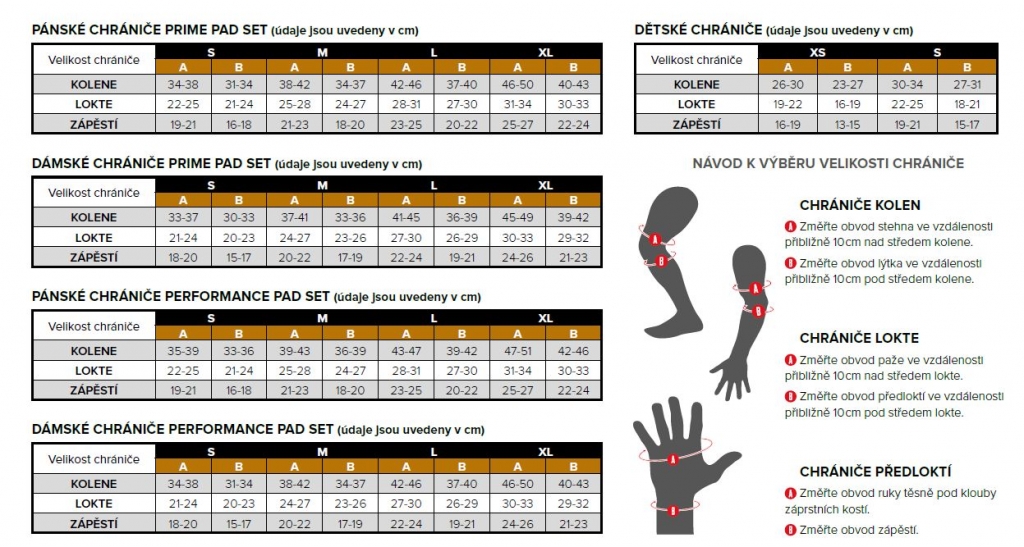 PÁNSKÉ CHRÁNIČE PRIME PAD SET (údaje jsou uvedeny v cm)

| Velikost chrániče | S | | M | | L | | XL | |
|---|---|---|---|---|---|---|---|---|
| | A | B | A | B | A | B | A | B |
| KOLENE | 34-38 | 31-34 | 38-42 | 34-37 | 42-46 | 37-40 | 46-50 | 40-43 |
| LOKTE | 22-25 | 21-24 | 25-28 | 24-27 | 28-31 | 27-30 | 31-34 | 30-33 |
| ZÁPĚSTÍ | 19-21 | 16-18 | 21-23 | 18-20 | 23-25 | 20-22 | 25-27 | 22-24 |

DÁMSKÉ CHRÁNIČE PRIME PAD SET (údaje jsou uvedeny v cm)

| Velikost chrániče | S | | M | | L | | XL | |
|---|---|---|---|---|---|---|---|---|
| | A | B | A | B | A | B | A | B |
| KOLENE | 33-37 | 30-33 | 37-41 | 33-36 | 41-45 | 36-39 | 45-49 | 39-42 |
| LOKTE | 21-24 | 20-23 | 24-27 | 23-26 | 27-30 | 26-29 | 30-33 | 29-32 |
| ZÁPĚSTÍ | 18-20 | 15-17 | 20-22 | 17-19 | 22-24 | 19-21 | 24-26 | 21-23 |

PÁNSKÉ CHRÁNIČE PERFORMANCE PAD SET (údaje jsou uvedeny v cm)

| Velikost chrániče | S | | M | | L | | XL | |
|---|---|---|---|---|---|---|---|---|
| | A | B | A | B | A | B | A | B |
| KOLENE | 35-39 | 33-36 | 39-43 | 36-39 | 43-47 | 39-42 | 47-51 | 42-46 |
| LOKTE | 22-25 | 21-24 | 25-28 | 24-27 | 28-31 | 27-30 | 31-34 | 30-33 |
| ZÁPĚSTÍ | 19-21 | 16-18 | 21-23 | 18-20 | 23-25 | 20-22 | 25-27 | 22-24 |

DÁMSKÉ CHRÁNIČE PERFORMANCE PAD SET (údaje jsou uvedeny v cm)

| Velikost chrániče | S | | M | | L | | XL | |
|---|---|---|---|---|---|---|---|---|
| | A | B | A | B | A | B | A | B |
| KOLENE | 34-38 | 31-34 | 38-42 | 34-37 | 42-46 | 37-40 | 46-50 | 40-43 |
| LOKTE | 21-24 | 20-23 | 24-27 | 23-26 | 27-30 | 26-29 | 30-33 | 29-32 |
| ZÁPĚSTÍ | 18-20 | 15-17 | 20-22 | 17-19 | 22-24 | 19-21 | 24-26 | 21-23 |

DĚTSKÉ CHRÁNIČE (údaje jsou uvedeny v cm)

| Velikost chrániče | XS | | S | |
|---|---|---|---|---|
| | A | B | A | B |
| KOLENE | 26-30 | 23-27 | 30-34 | 27-31 |
| LOKTE | 19-22 | 16-19 | 22-25 | 18-21 |
| ZÁPĚSTÍ | 16-19 | 13-15 | 19-21 | 15-17 |

NÁVOD K VÝBĚRU VELIKOSTI CHRÁNIČE

A B A B A B

CHRÁNIČE KOLEN
A Změřte obvod stehna ve vzdálenosti přibližně 10cm nad středem kolene.
B Změřte obvod lýtka ve vzdálenosti přibližně 10cm pod středem kolene.

CHRÁNIČE LOKTE
A Změřte obvod paže ve vzdálenosti přibližně 10cm nad středem lokte.
B Změřte obvod předloktí ve vzdálenosti přibližně 10cm pod středem lokte.

CHRÁNIČE PŘEDLOKTÍ
A Změřte obvod ruky těsně pod klouby záprstních kostí.
B Změřte obvod zápěstí.